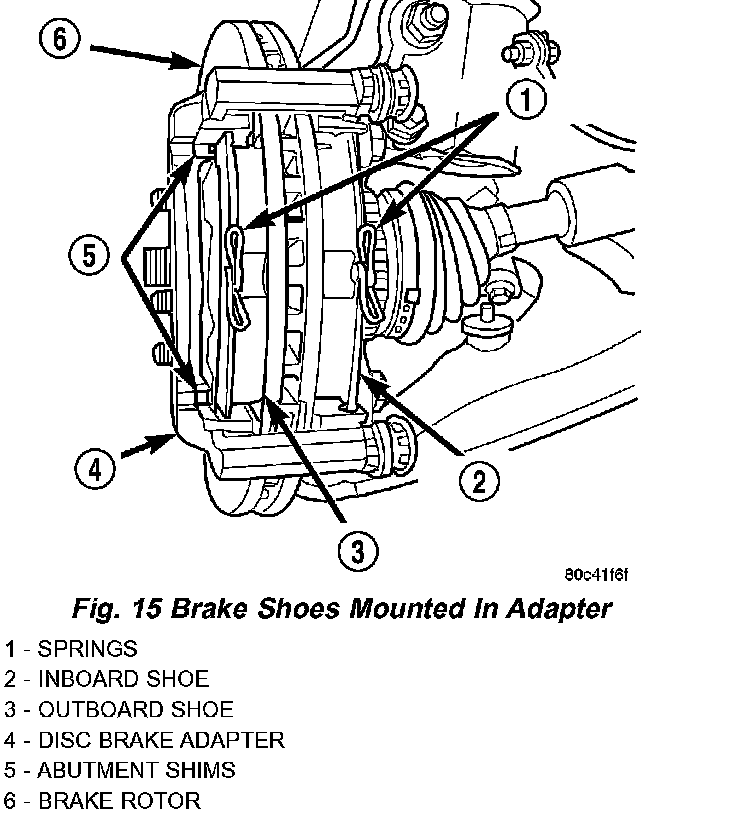 6

1

5

4

2

3

80c41f6f

Fig. 15 Brake Shoes Mounted In Adapter

1 - SPRINGS
2 - INBOARD SHOE
3 - OUTBOARD SHOE
4 - DISC BRAKE ADAPTER
5 - ABUTMENT SHIMS
6 - BRAKE ROTOR