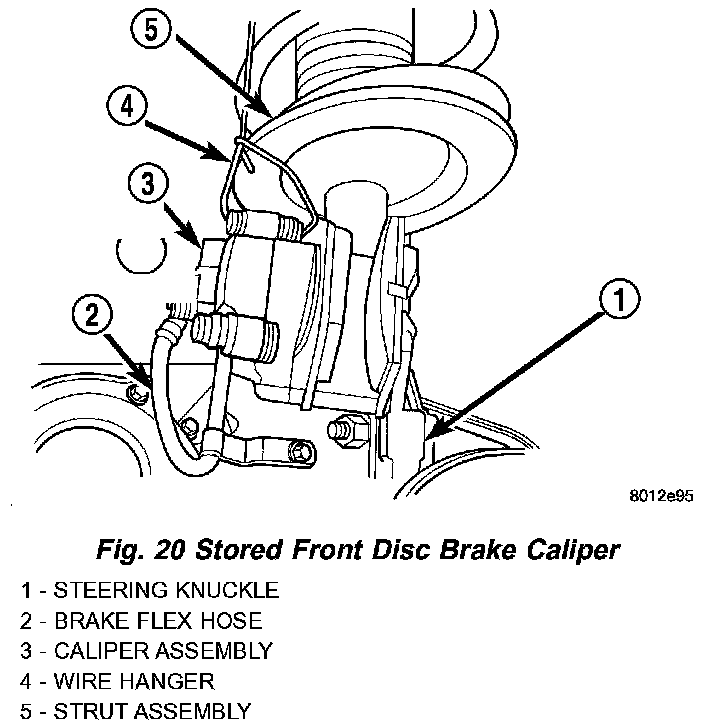 5

4

3

2

1

8012e95

Fig. 20 Stored Front Disc Brake Caliper

1 - STEERING KNUCKLE
2 - BRAKE FLEX HOSE
3 - CALIPER ASSEMBLY
4 - WIRE HANGER
5 - STRUT ASSEMBLY