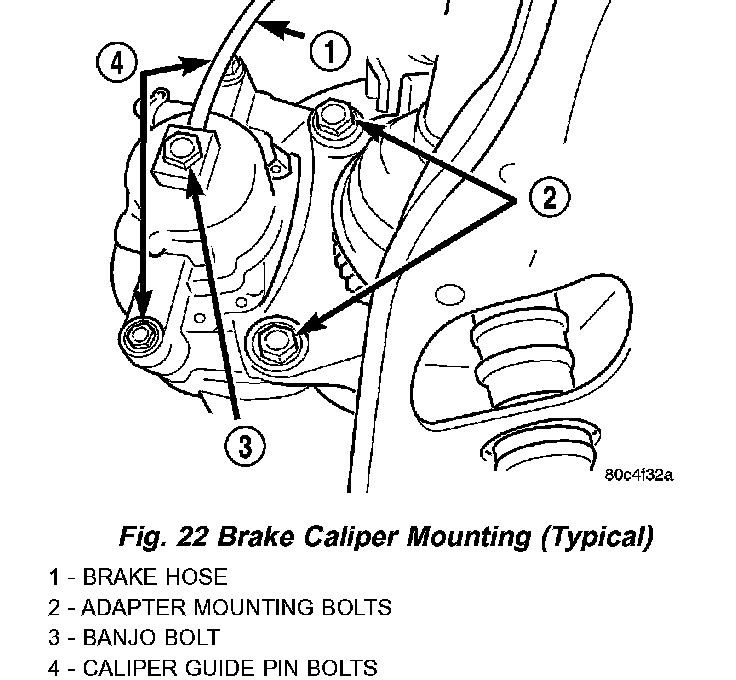 4
1
2
3
80c4f32a

Fig. 22 Brake Caliper Mounting (Typical)

1 - BRAKE HOSE
2 - ADAPTER MOUNTING BOLTS
3 - BANJO BOLT
4 - CALIPER GUIDE PIN BOLTS