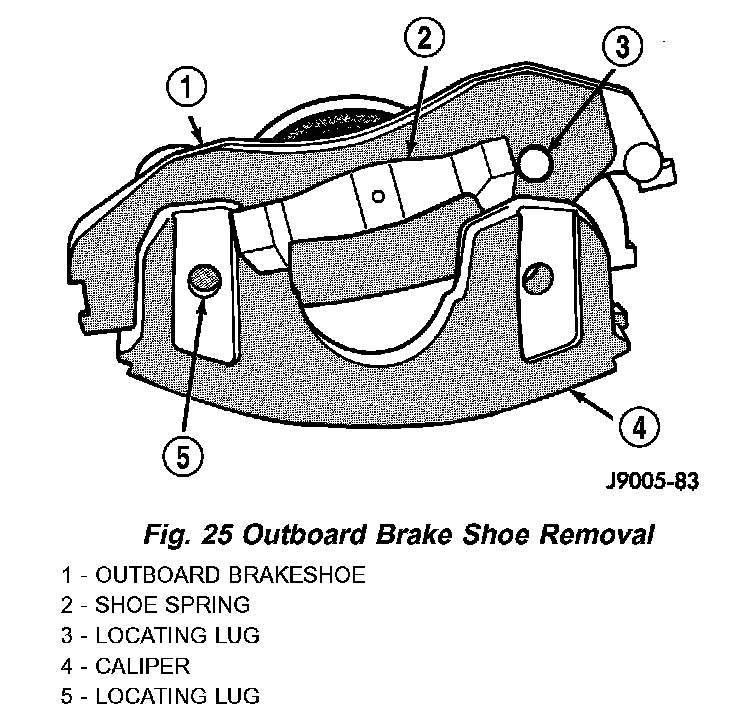 1
2
3
4
5
J9005-83

Fig. 25 Outboard Brake Shoe Removal

1 - OUTBOARD BRAKESHOE
2 - SHOE SPRING
3 - LOCATING LUG
4 - CALIPER
5 - LOCATING LUG