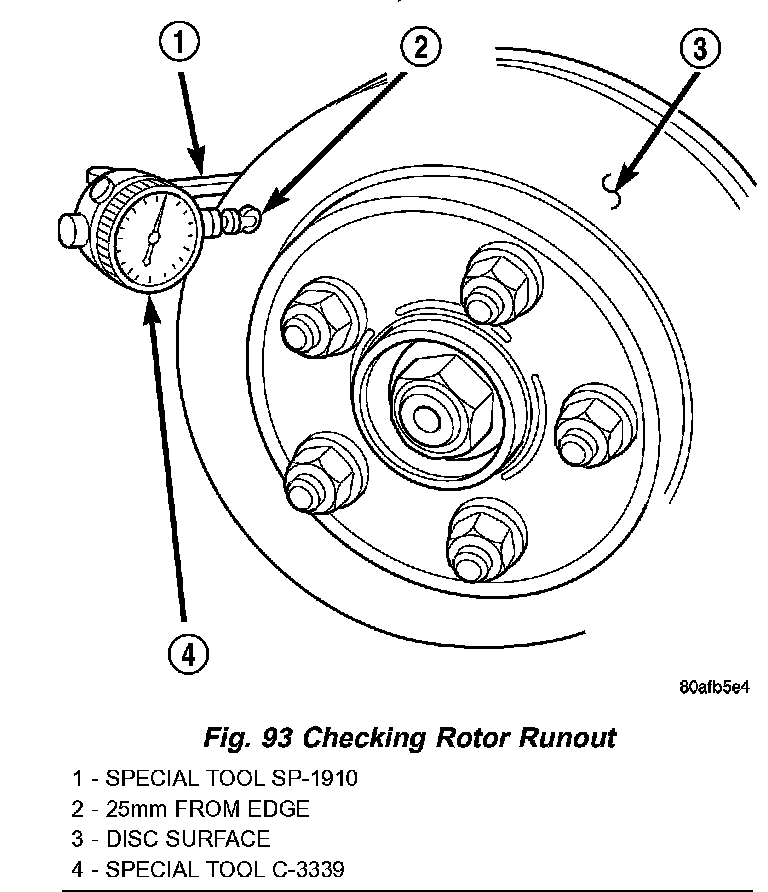 1
2
3
4
80afb5e4
Fig. 93 Checking Rotor Runout
1 - SPECIAL TOOL SP-1910
2 - 25mm FROM EDGE
3 - DISC SURFACE
4 - SPECIAL TOOL C-3339