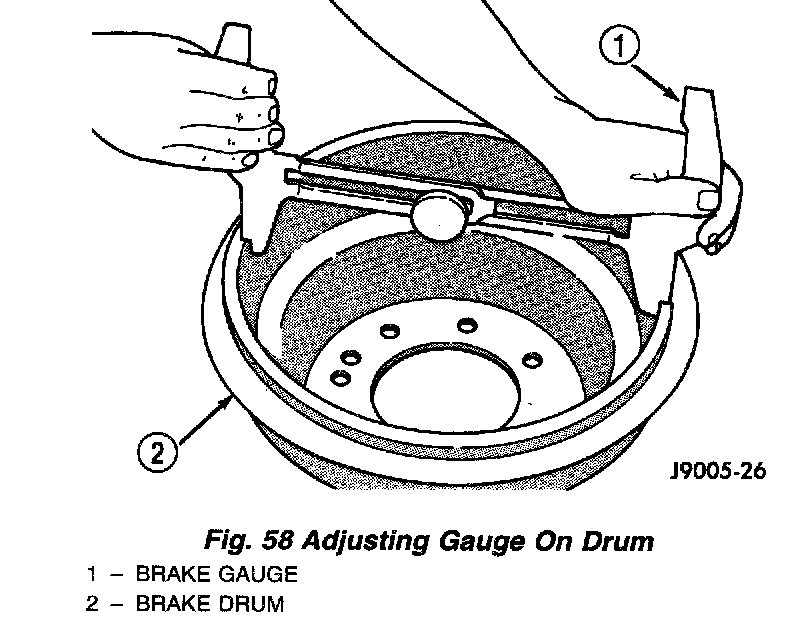 1

2

J9005-26

Fig. 58 Adjusting Gauge On Drum
1 – BRAKE GAUGE
2 – BRAKE DRUM