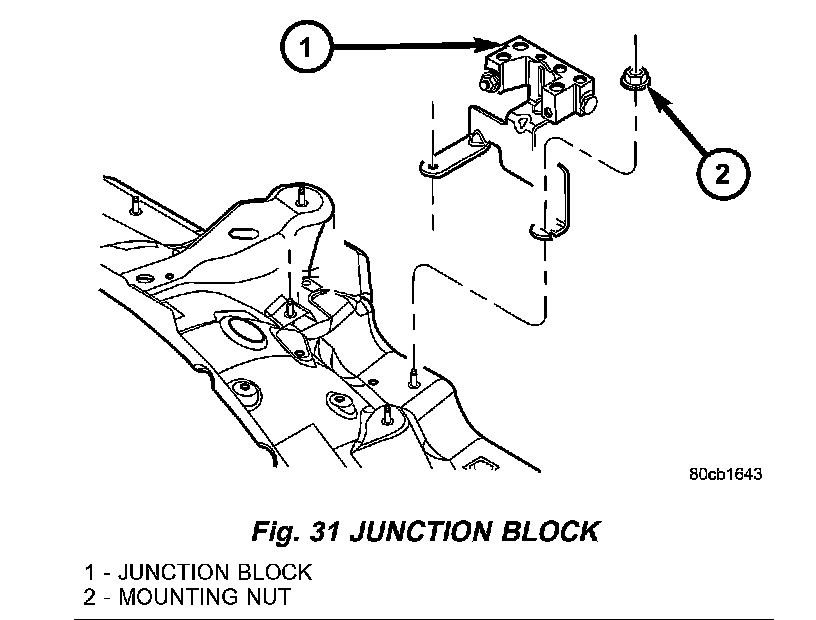 1

2

80cb1643

Fig. 31 JUNCTION BLOCK

1 - JUNCTION BLOCK
2 - MOUNTING NUT