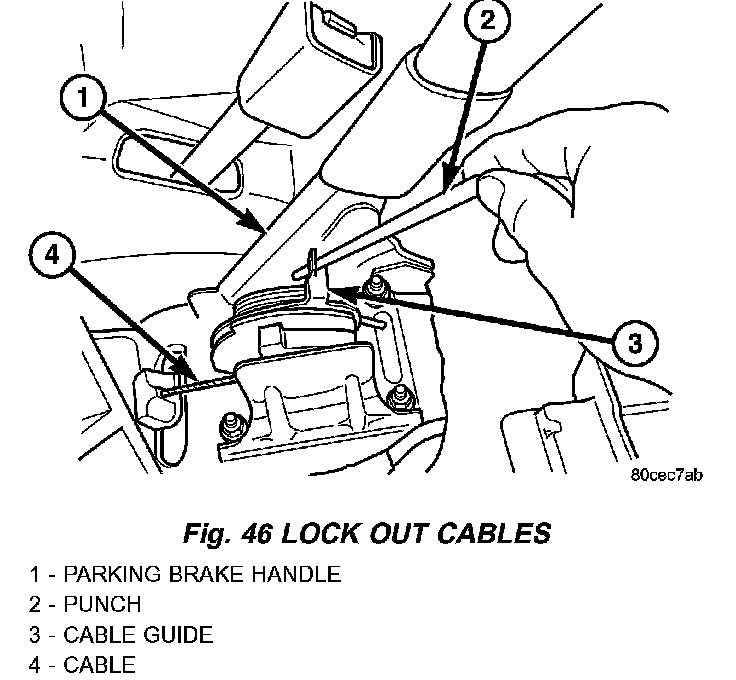 2
1
4
3
80cec7ab

Fig. 46 LOCK OUT CABLES

1 - PARKING BRAKE HANDLE
2 - PUNCH
3 - CABLE GUIDE
4 - CABLE