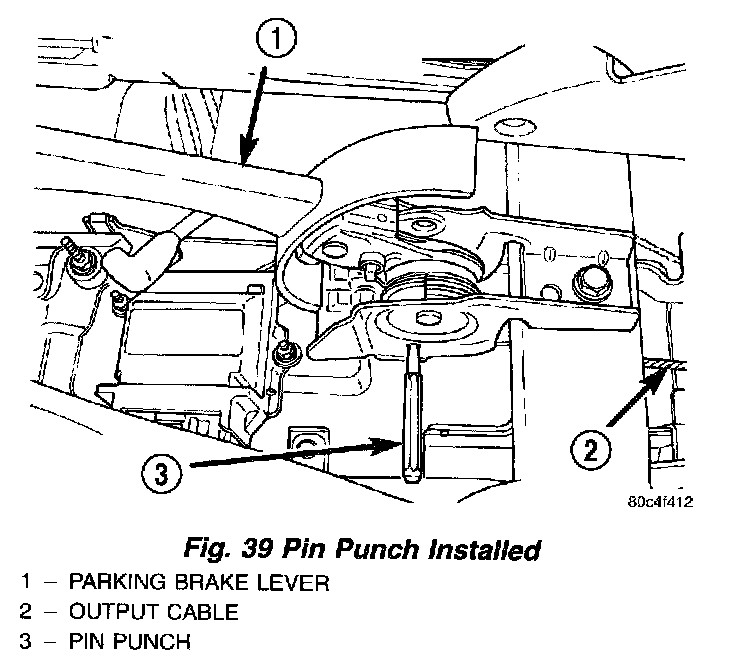 1

2

3

80c4f412

Fig. 39 Pin Punch Installed

1 – PARKING BRAKE LEVER
2 – OUTPUT CABLE
3 – PIN PUNCH