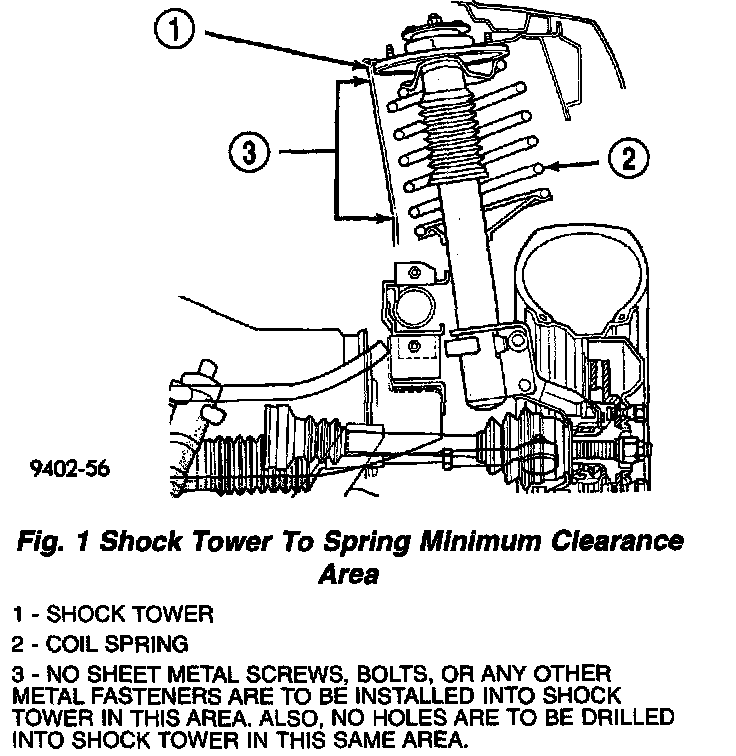 1

3

2

9402-56

Fig. 1 Shock Tower To Spring Minimum Clearance Area

1 - SHOCK TOWER

2 - COIL SPRING

3 - NO SHEET METAL SCREWS, BOLTS, OR ANY OTHER METAL FASTENERS ARE TO BE INSTALLED INTO SHOCK TOWER IN THIS AREA. ALSO, NO HOLES ARE TO BE DRILLED INTO SHOCK TOWER IN THIS SAME AREA.