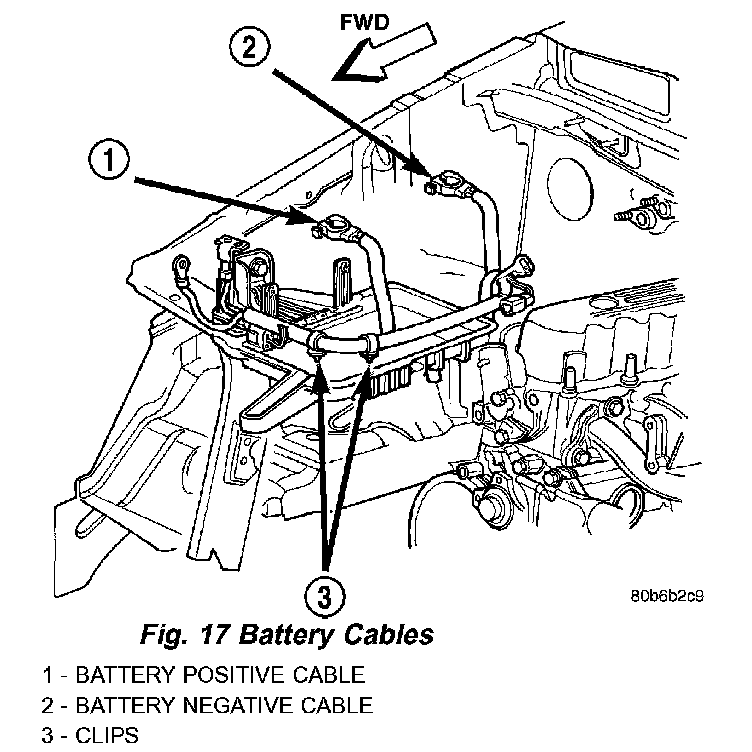 FWD

2

1

3

80b6b2c9

Fig. 17 Battery Cables

1 - BATTERY POSITIVE CABLE
2 - BATTERY NEGATIVE CABLE
3 - CLIPS