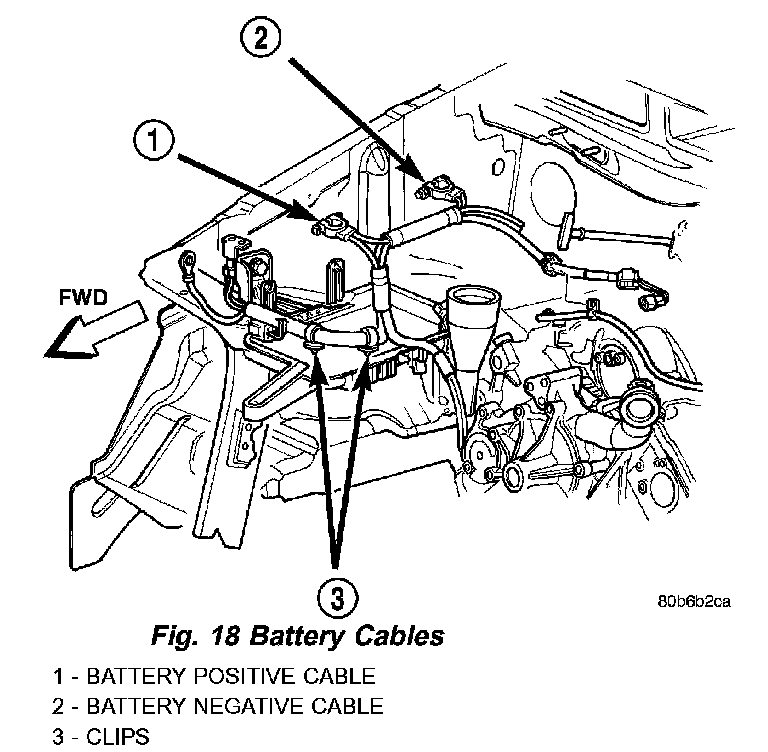 2

1

FWD

3

80b6b2ca

Fig. 18 Battery Cables

1 - BATTERY POSITIVE CABLE
2 - BATTERY NEGATIVE CABLE
3 - CLIPS