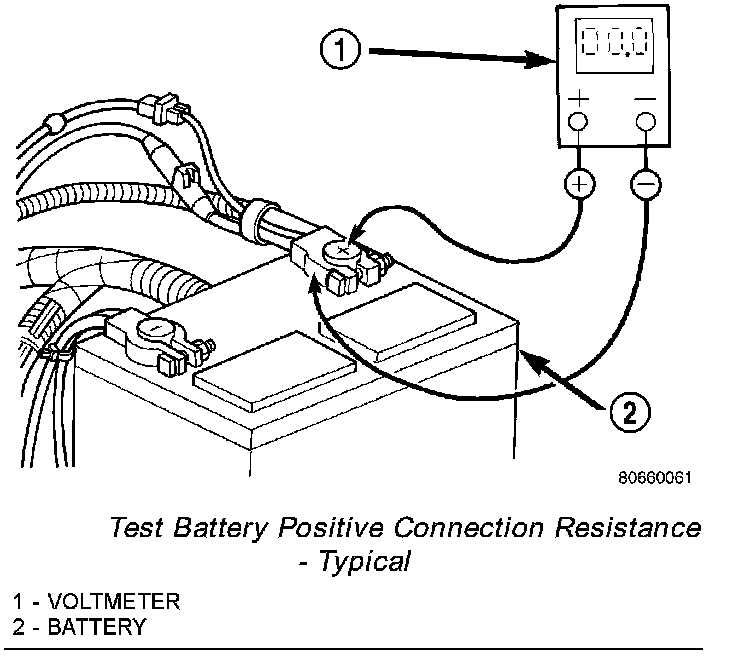 1

00.0

+ −

+ −

2

80660061

Test Battery Positive Connection Resistance - Typical

1 - VOLTMETER
2 - BATTERY