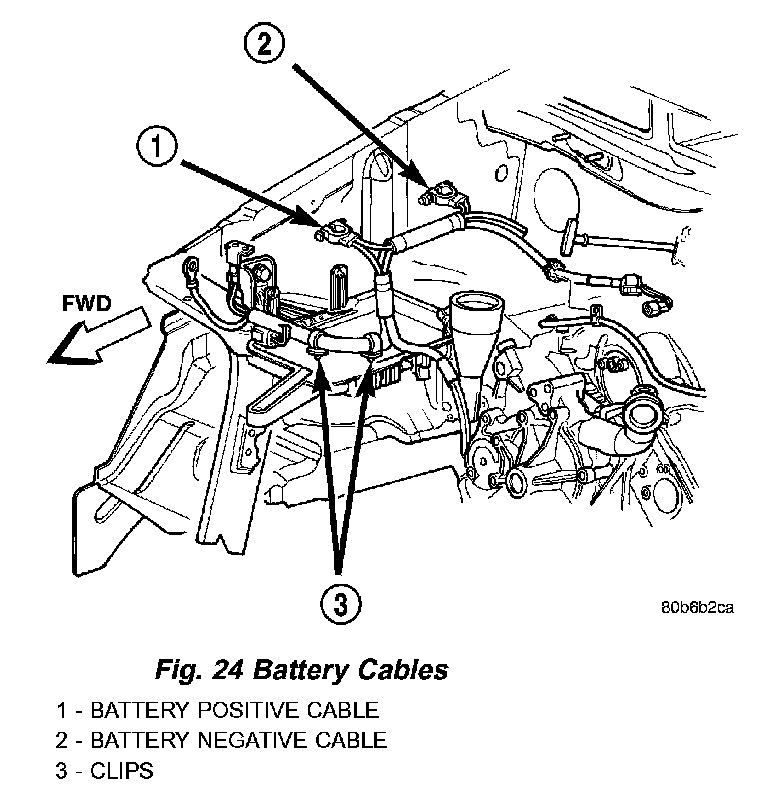 2

1

FWD

3

80b6b2ca

Fig. 24 Battery Cables

1 - BATTERY POSITIVE CABLE
2 - BATTERY NEGATIVE CABLE
3 - CLIPS