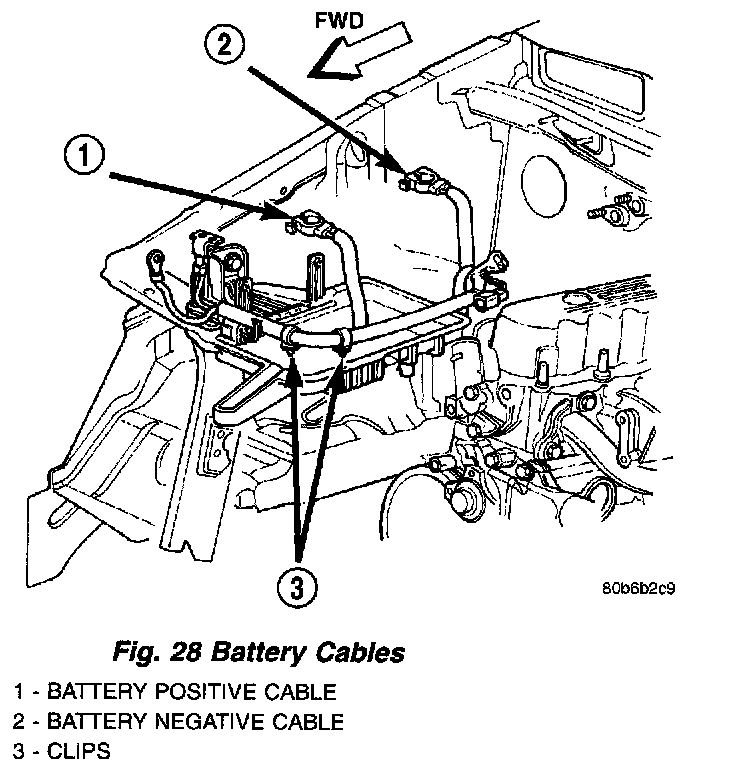 FWD

2

1

3

80b6b2c9

Fig. 28 Battery Cables

1 - BATTERY POSITIVE CABLE
2 - BATTERY NEGATIVE CABLE
3 - CLIPS