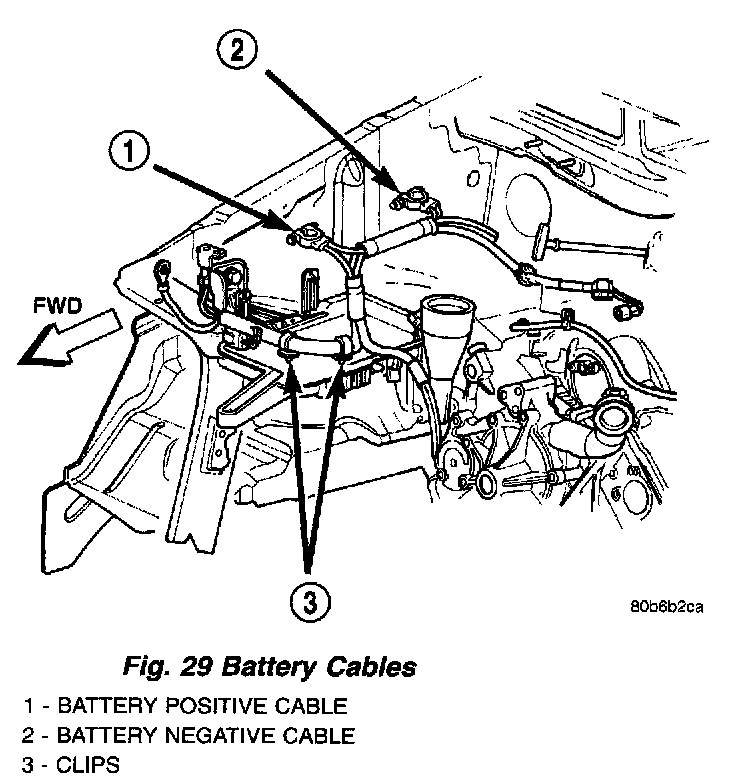 2

1

FWD

3

80b6b2ca

Fig. 29 Battery Cables

1 - BATTERY POSITIVE CABLE
2 - BATTERY NEGATIVE CABLE
3 - CLIPS