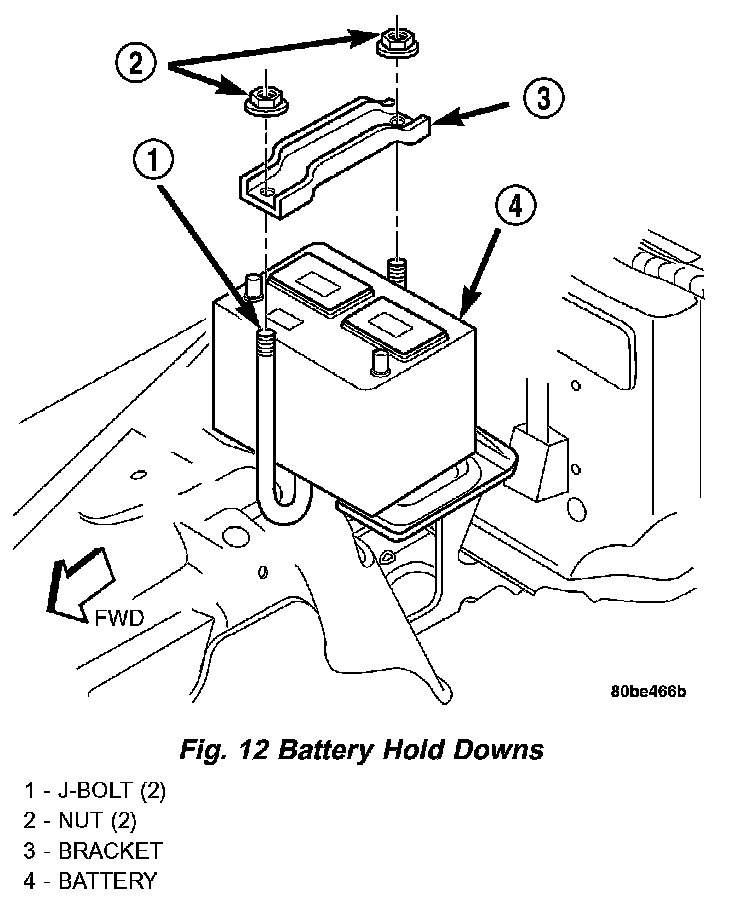 2
3
1
4
FWD
80be466b

Fig. 12 Battery Hold Downs

1 - J-BOLT (2)
2 - NUT (2)
3 - BRACKET
4 - BATTERY