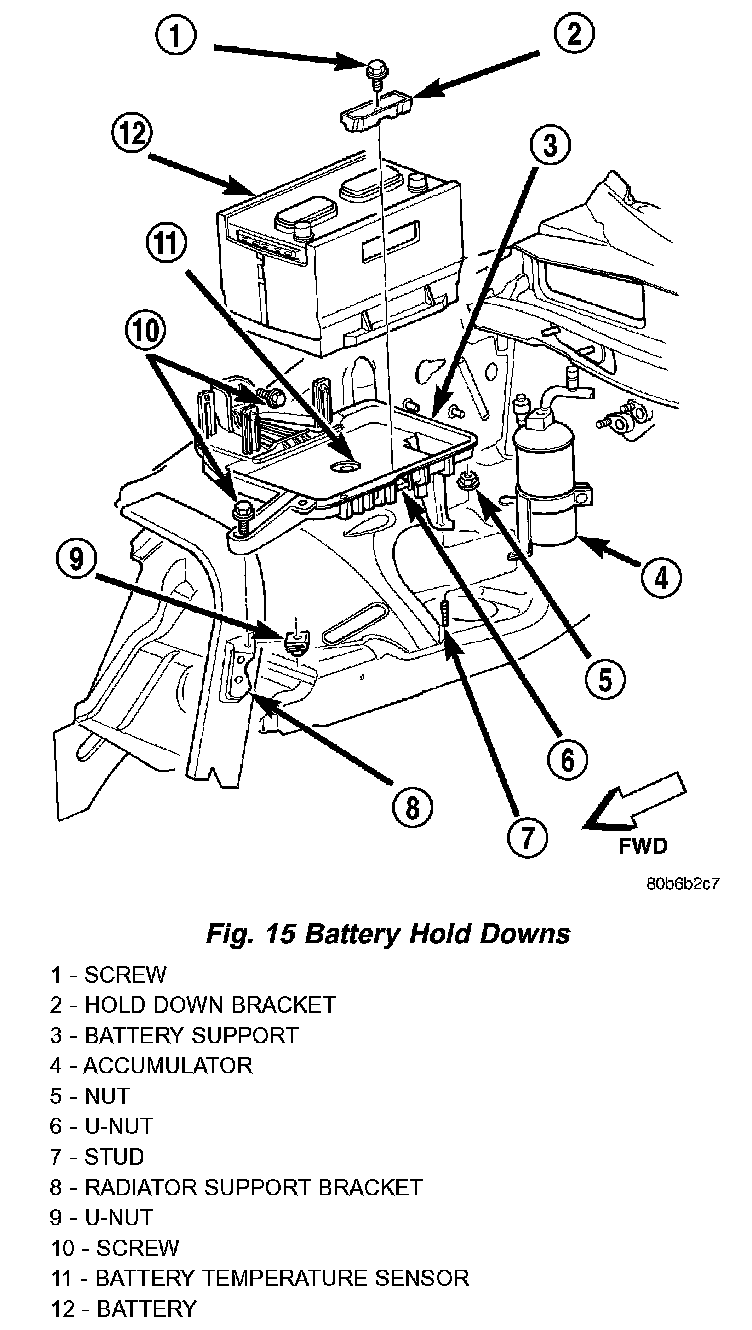 1
2
12
3
11
10
4
9
5
6
8
7
FWD
80b6b2c7

Fig. 15 Battery Hold Downs

1 - SCREW
2 - HOLD DOWN BRACKET
3 - BATTERY SUPPORT
4 - ACCUMULATOR
5 - NUT
6 - U-NUT
7 - STUD
8 - RADIATOR SUPPORT BRACKET
9 - U-NUT
10 - SCREW
11 - BATTERY TEMPERATURE SENSOR
12 - BATTERY