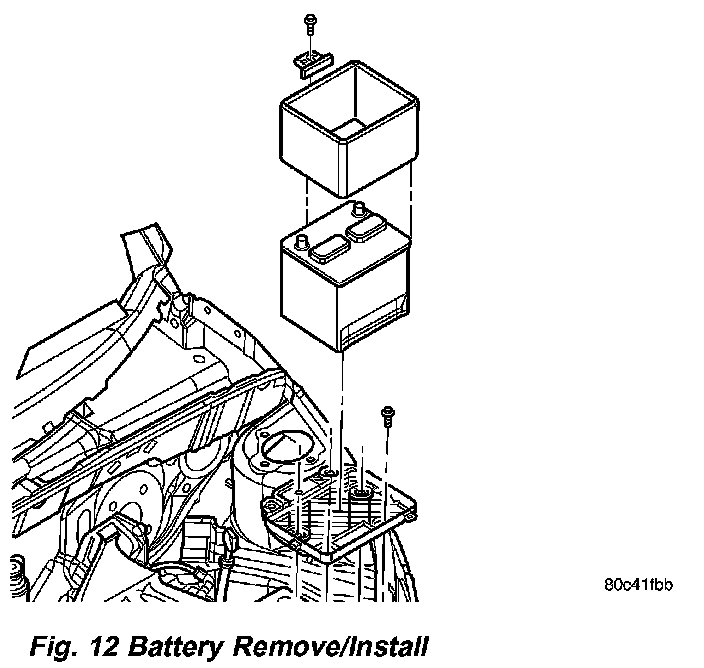 80c41fbb

Fig. 12 Battery Remove/Install