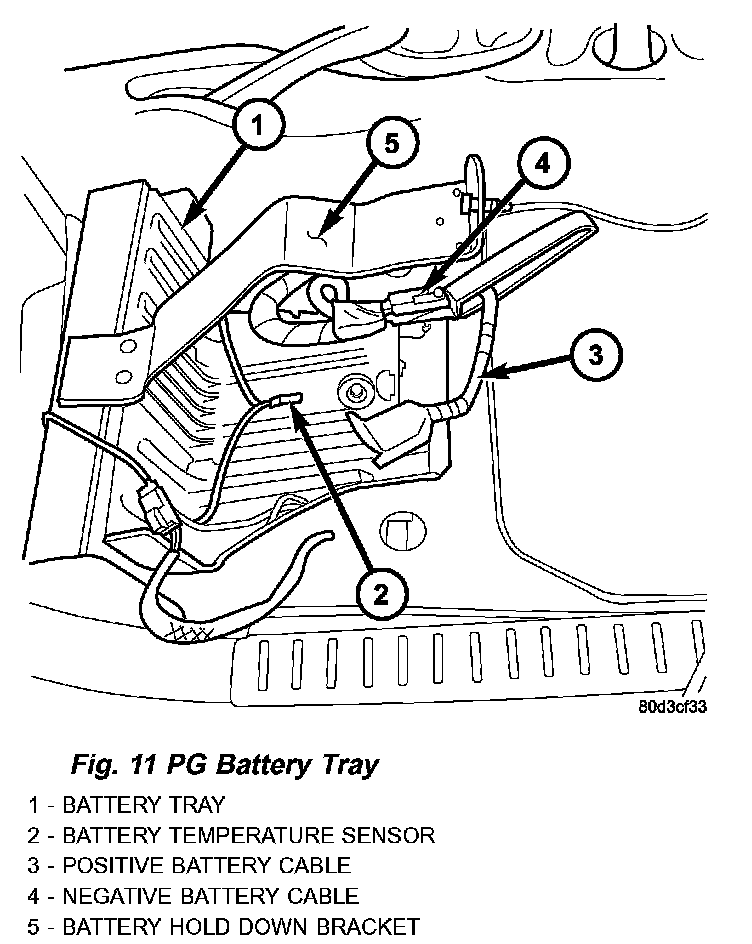 1
5
4
3
2
80d3cf33

Fig. 11 PG Battery Tray

1 - BATTERY TRAY
2 - BATTERY TEMPERATURE SENSOR
3 - POSITIVE BATTERY CABLE
4 - NEGATIVE BATTERY CABLE
5 - BATTERY HOLD DOWN BRACKET