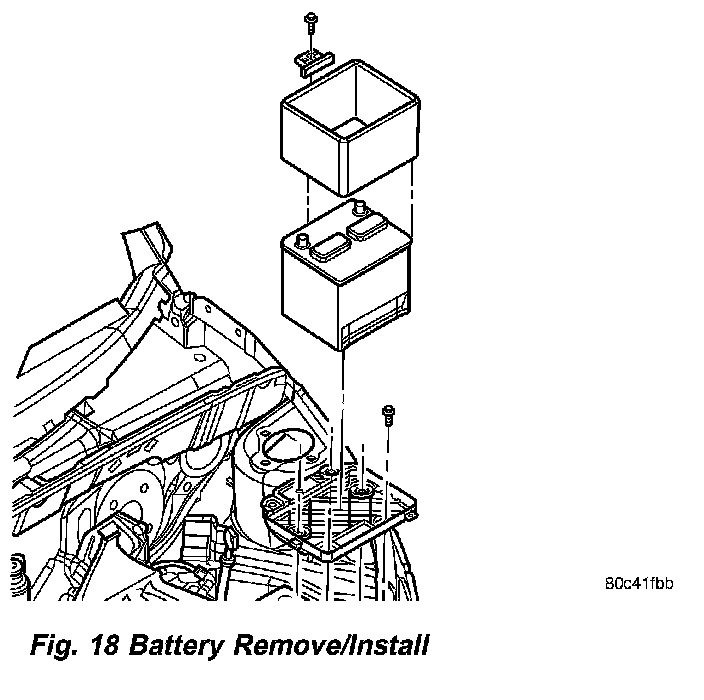 80c41fbb

Fig. 18 Battery Remove/Install