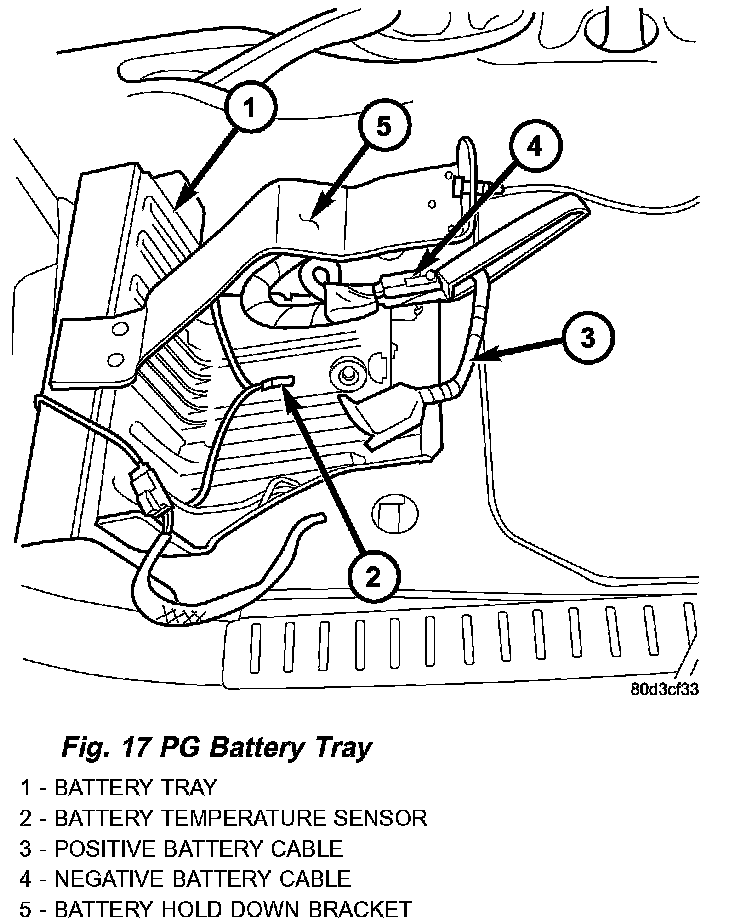 1
5
4
3
2
80d3cf33

Fig. 17 PG Battery Tray

1 - BATTERY TRAY
2 - BATTERY TEMPERATURE SENSOR
3 - POSITIVE BATTERY CABLE
4 - NEGATIVE BATTERY CABLE
5 - BATTERY HOLD DOWN BRACKET