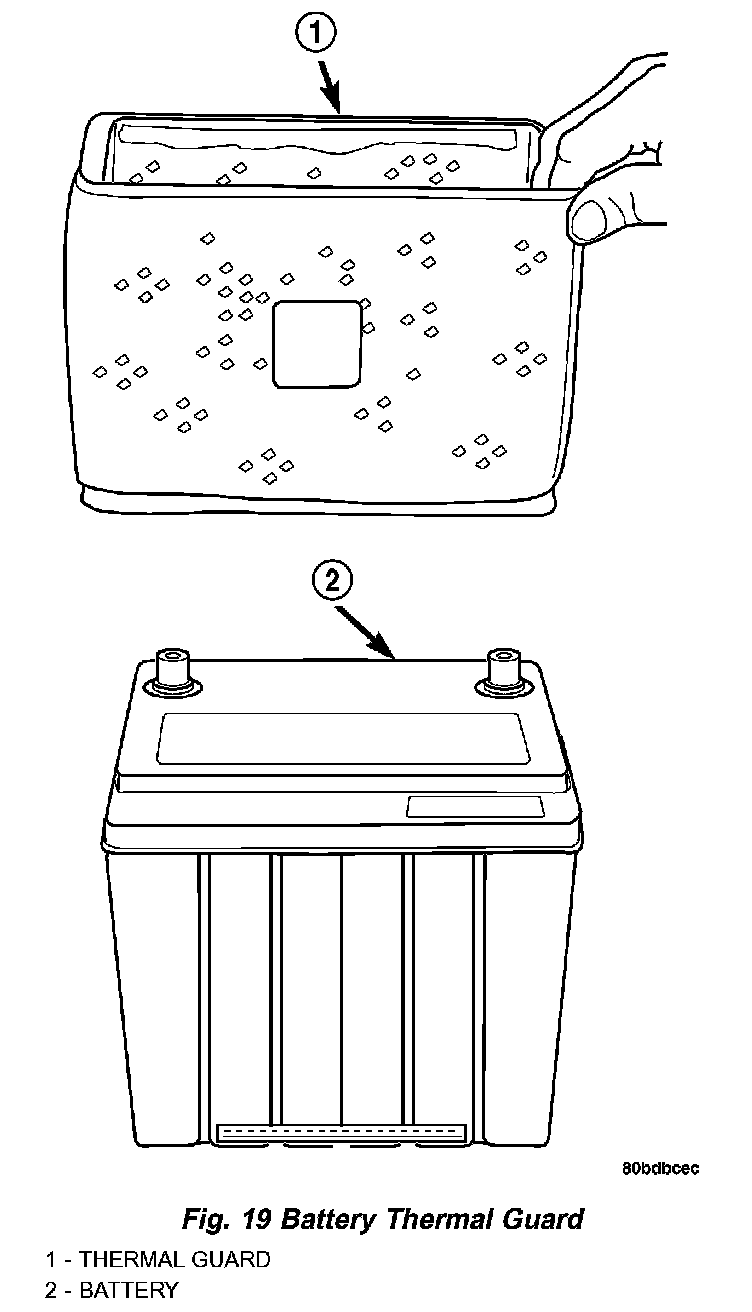 1

2

80bdbcec

Fig. 19 Battery Thermal Guard

1 - THERMAL GUARD
2 - BATTERY