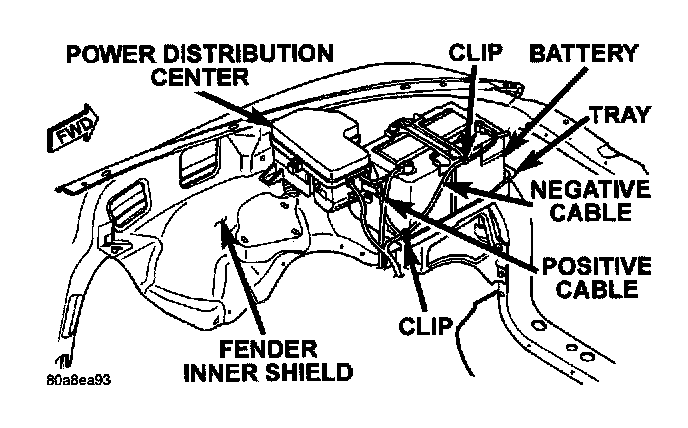 POWER DISTRIBUTION CENTER

CLIP

BATTERY

TRAY

FWD

NEGATIVE CABLE

POSITIVE CABLE

CLIP

FENDER INNER SHIELD

80a8ea93