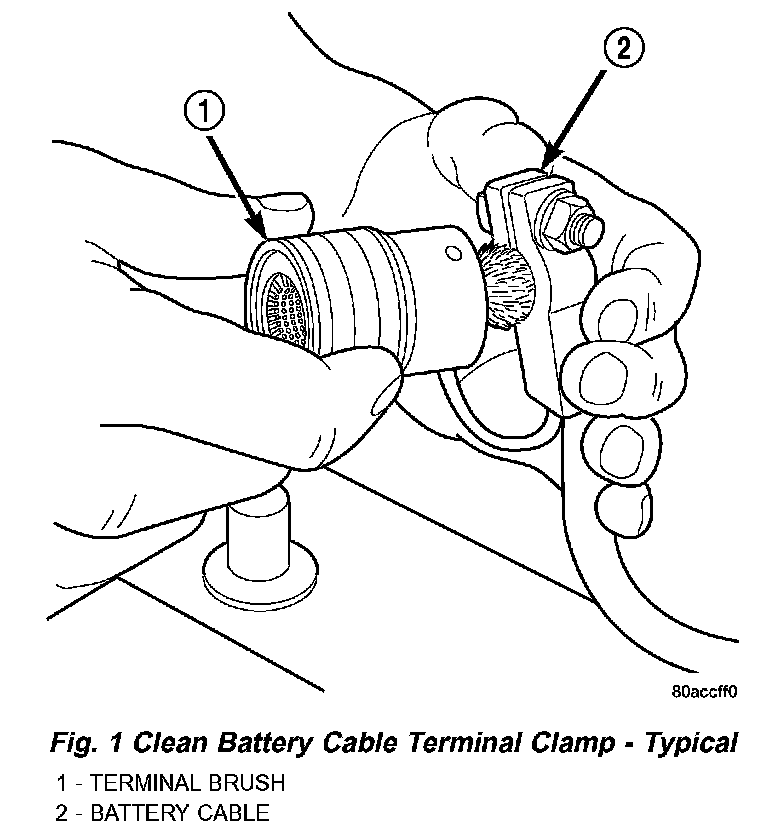 1

2

80accff0

Fig. 1 Clean Battery Cable Terminal Clamp - Typical

1 - TERMINAL BRUSH
2 - BATTERY CABLE