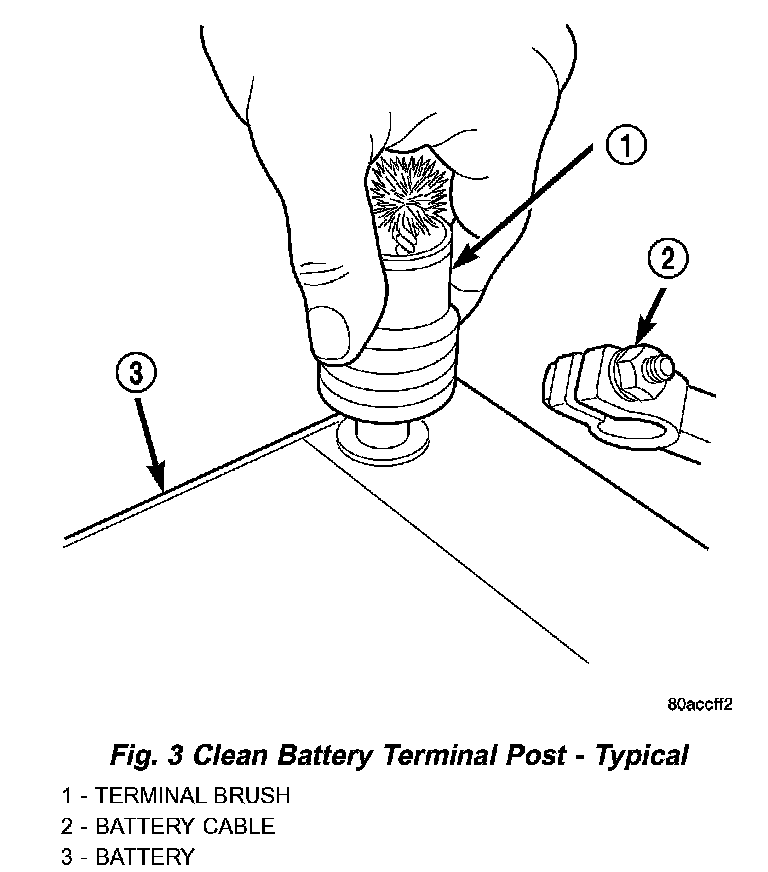 1

2

3

80accff2

Fig. 3 Clean Battery Terminal Post - Typical

1 - TERMINAL BRUSH
2 - BATTERY CABLE
3 - BATTERY