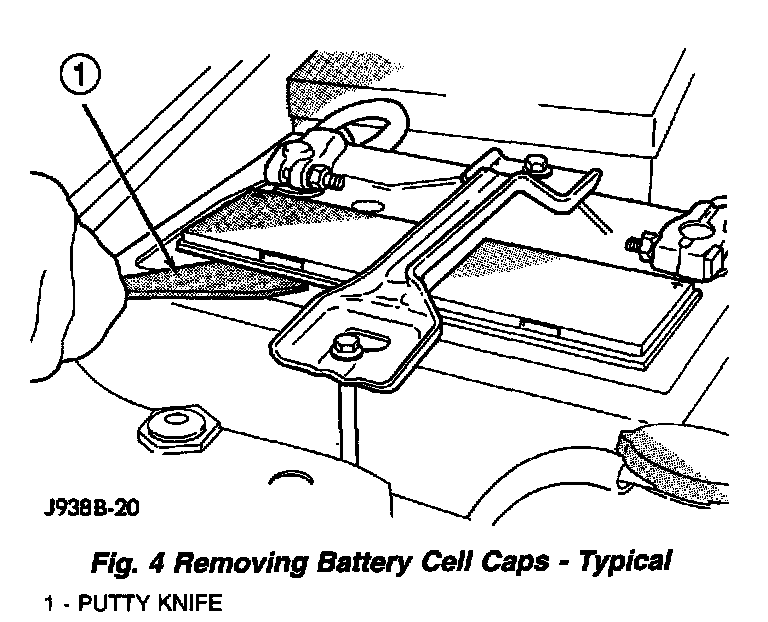 1

J938B-20

Fig. 4 Removing Battery Cell Caps - Typical

1 - PUTTY KNIFE