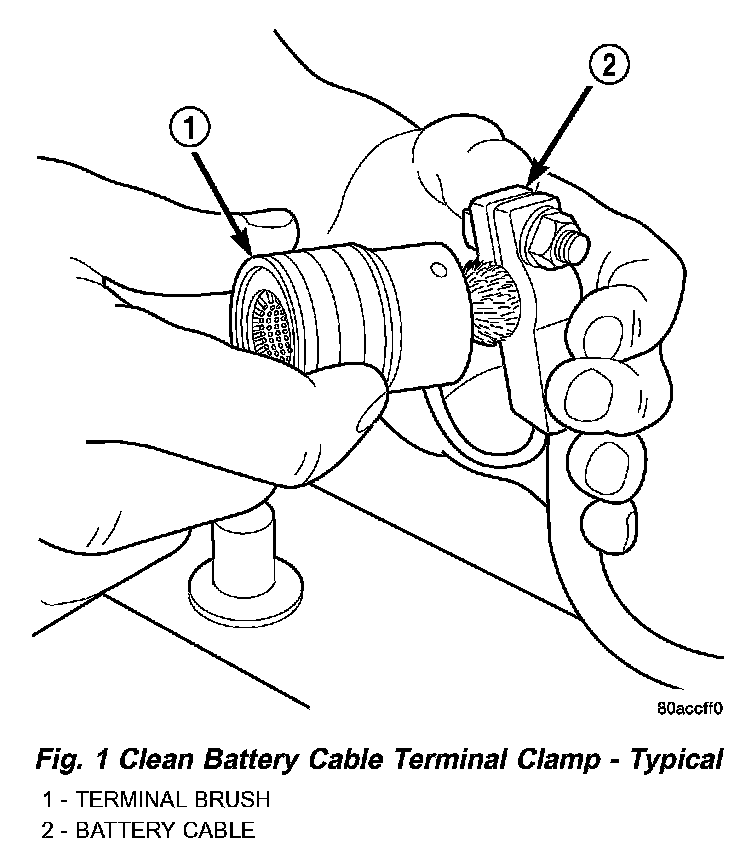 1

2

80accff0

Fig. 1 Clean Battery Cable Terminal Clamp - Typical

1 - TERMINAL BRUSH

2 - BATTERY CABLE