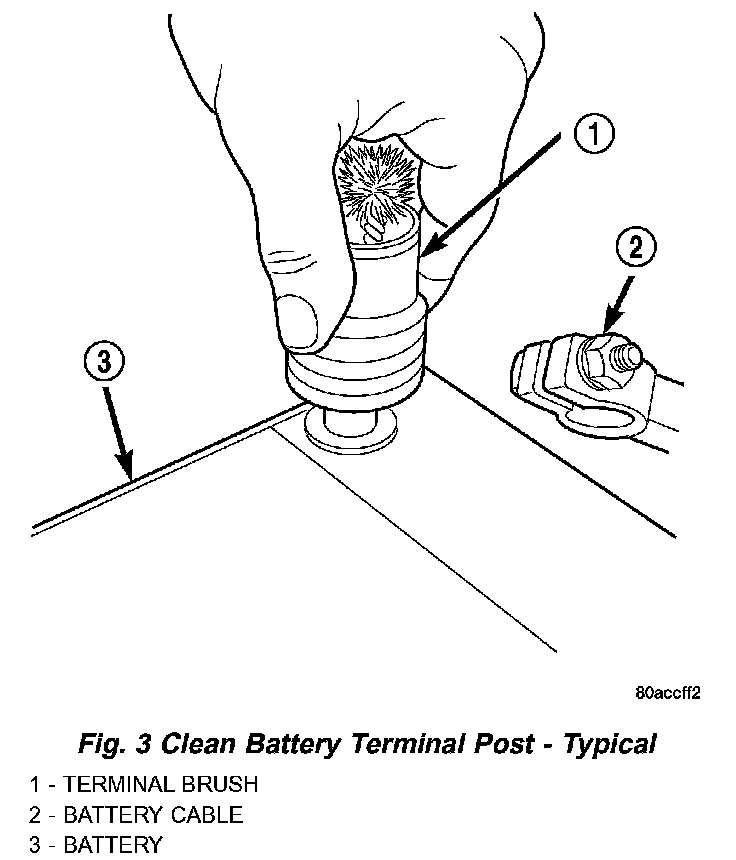 1

2

3

80accff2

Fig. 3 Clean Battery Terminal Post - Typical

1 - TERMINAL BRUSH
2 - BATTERY CABLE
3 - BATTERY