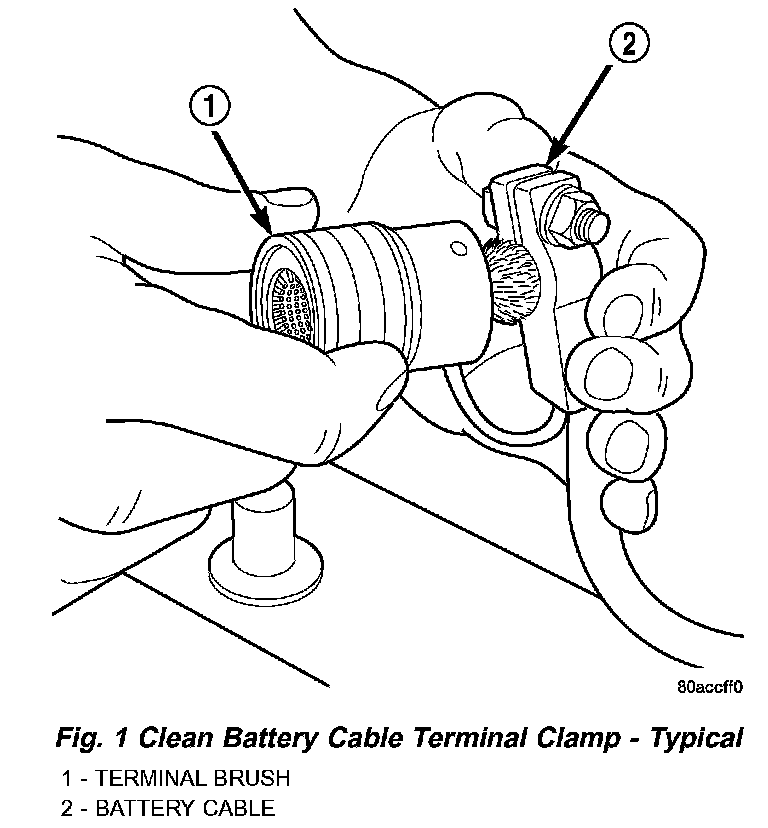 1
2
80accff0

Fig. 1 Clean Battery Cable Terminal Clamp - Typical

1 - TERMINAL BRUSH
2 - BATTERY CABLE