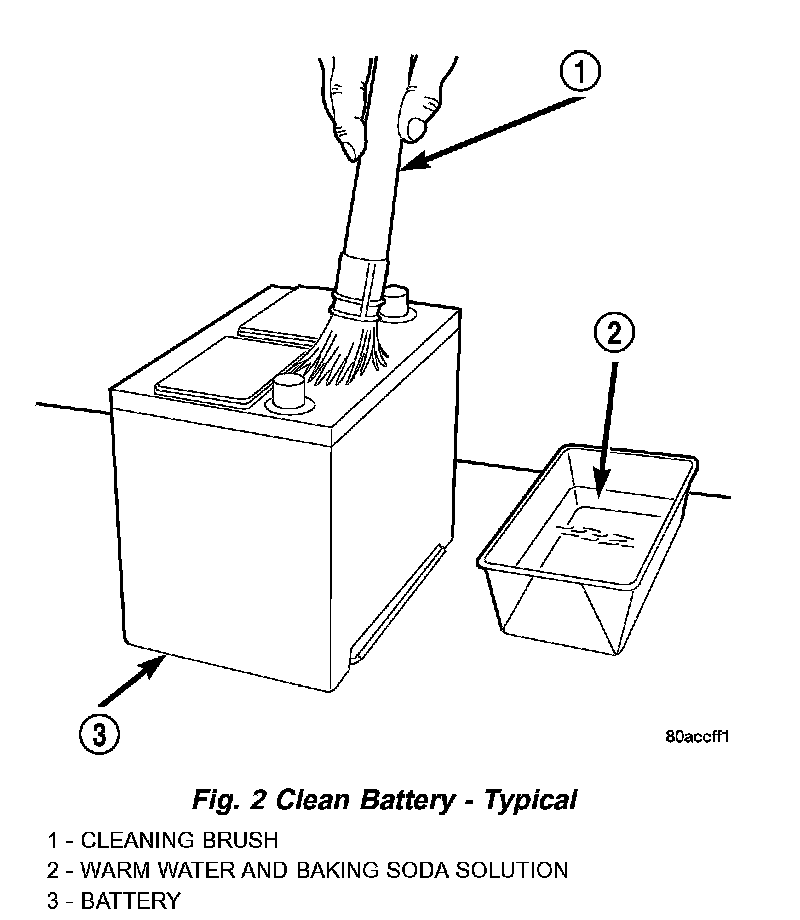 1

2

3

80accff1

Fig. 2 Clean Battery - Typical

1 - CLEANING BRUSH
2 - WARM WATER AND BAKING SODA SOLUTION
3 - BATTERY