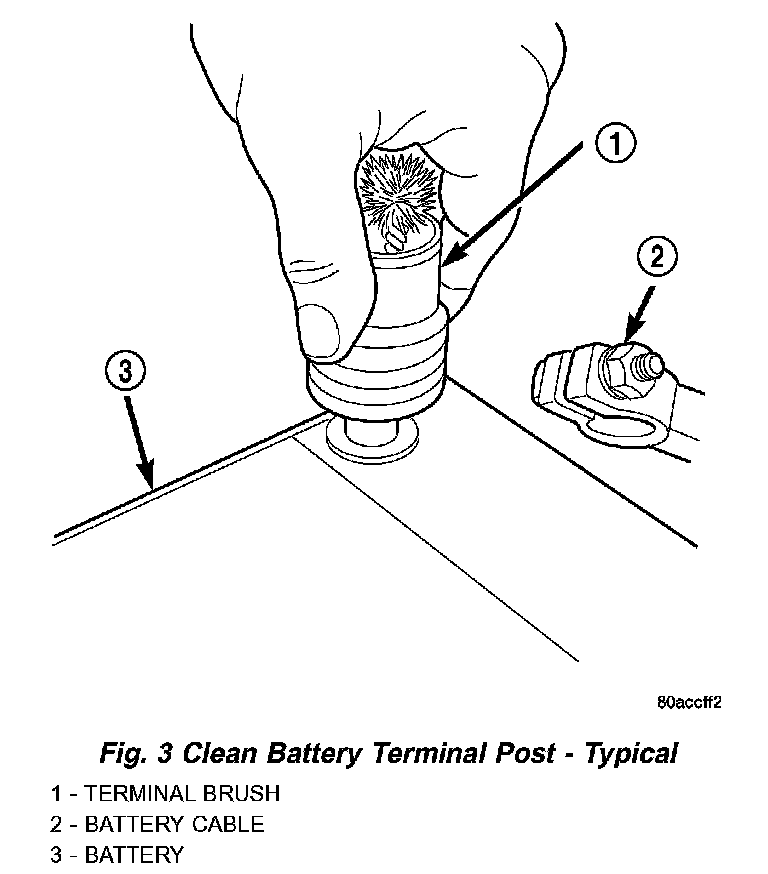 1

2

3

80accff2

Fig. 3 Clean Battery Terminal Post - Typical

1 - TERMINAL BRUSH
2 - BATTERY CABLE
3 - BATTERY