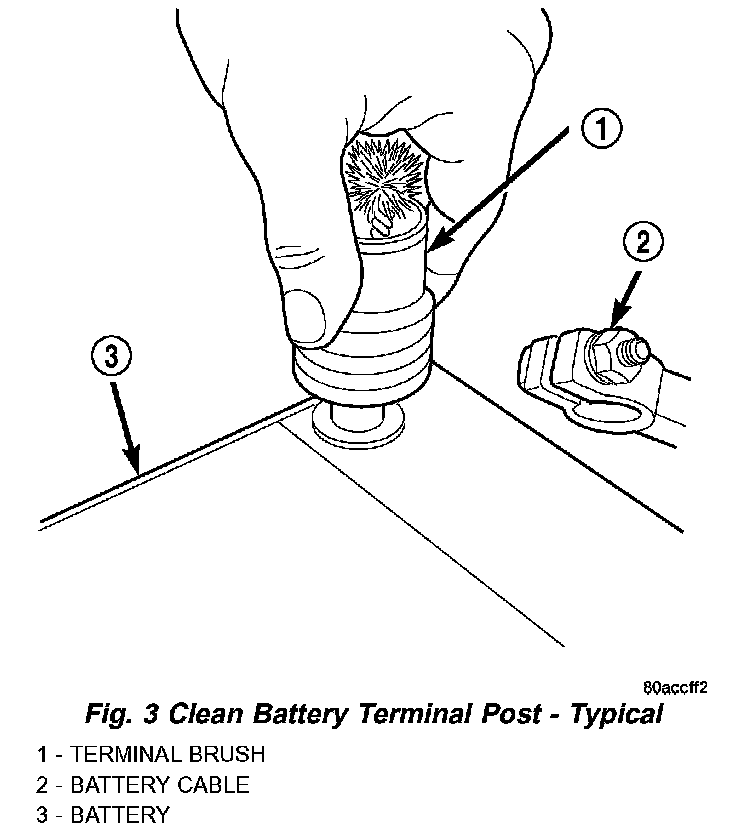 1

2

3

80accff2

Fig. 3 Clean Battery Terminal Post - Typical

1 - TERMINAL BRUSH
2 - BATTERY CABLE
3 - BATTERY