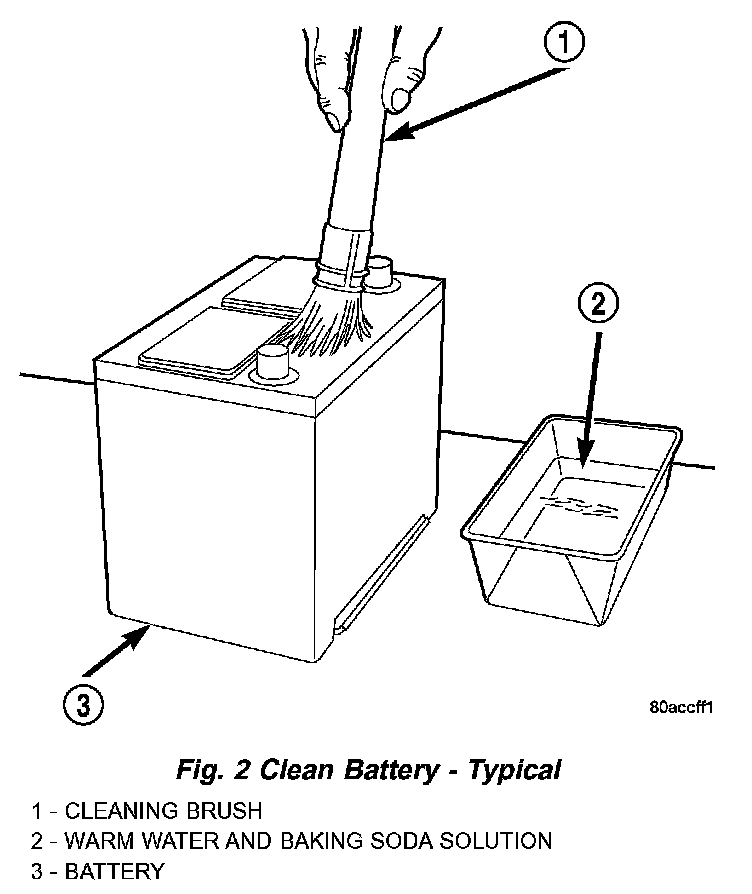 1

2

3

80accff1

Fig. 2 Clean Battery - Typical

1 - CLEANING BRUSH
2 - WARM WATER AND BAKING SODA SOLUTION
3 - BATTERY