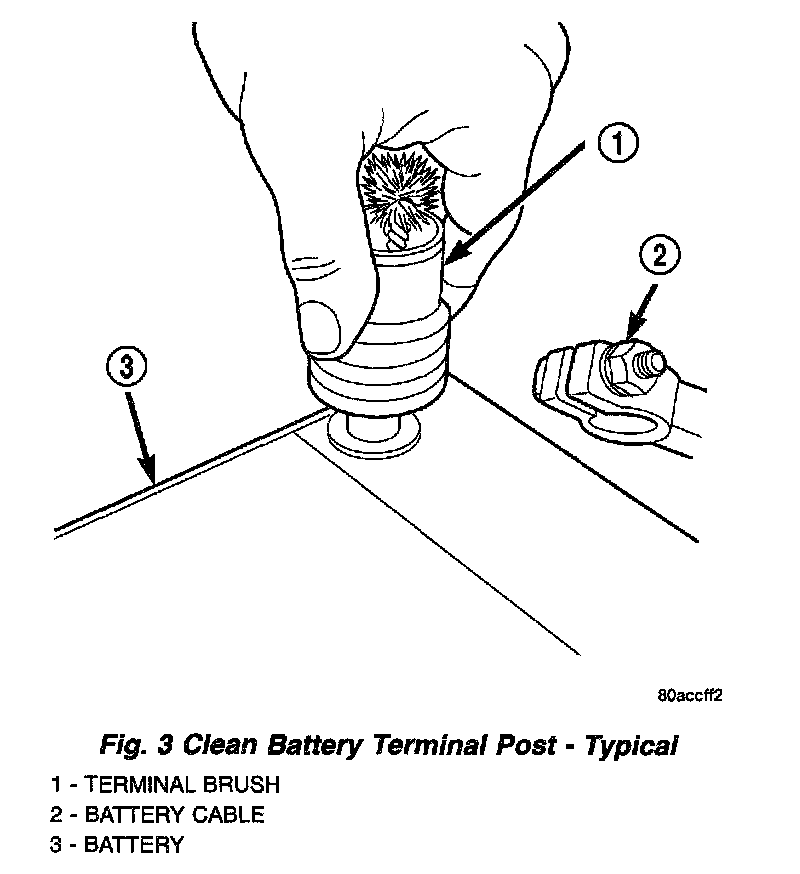 1

2

3

80accff2

Fig. 3 Clean Battery Terminal Post - Typical

1 - TERMINAL BRUSH
2 - BATTERY CABLE
3 - BATTERY