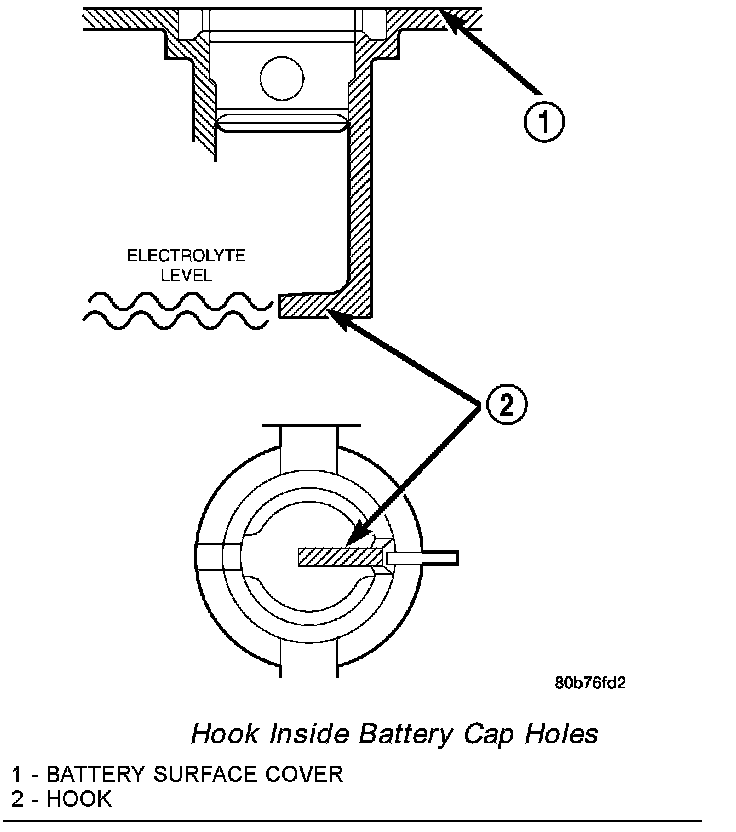 1

ELECTROLYTE LEVEL

2

80b76fd2

Hook Inside Battery Cap Holes

1 - BATTERY SURFACE COVER
2 - HOOK