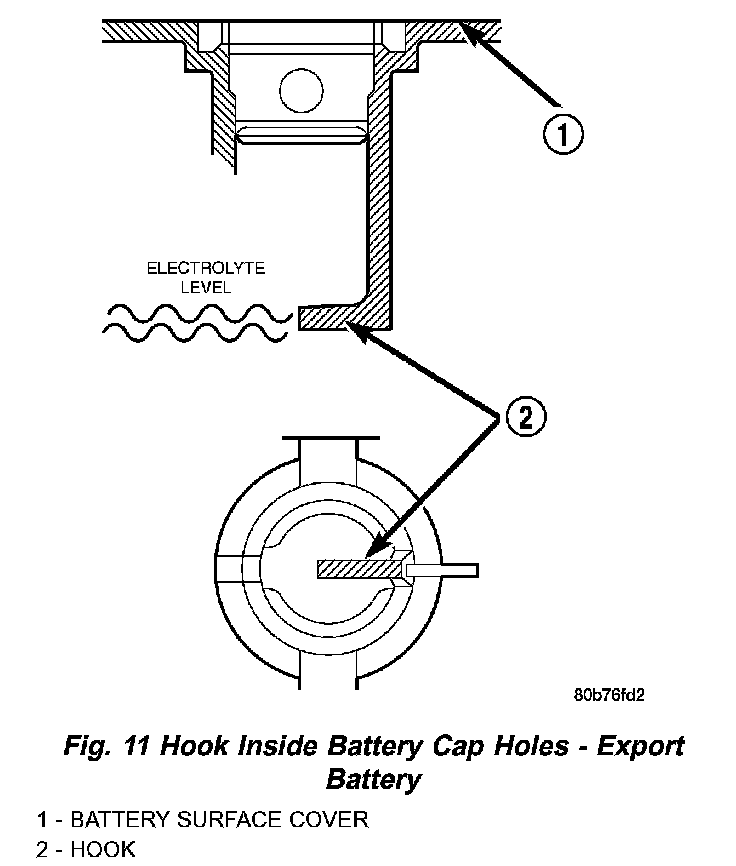 1

ELECTROLYTE LEVEL

2

80b76fd2

Fig. 11 Hook Inside Battery Cap Holes - Export Battery

1 - BATTERY SURFACE COVER
2 - HOOK