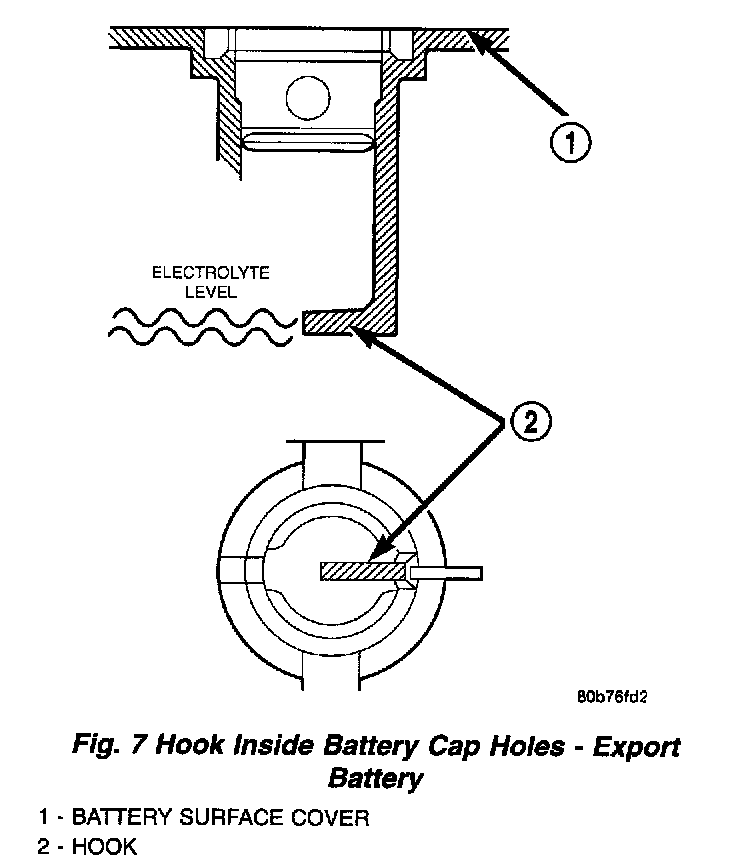 1

ELECTROLYTE LEVEL

2

80b76fd2

Fig. 7 Hook Inside Battery Cap Holes - Export Battery

1 - BATTERY SURFACE COVER
2 - HOOK