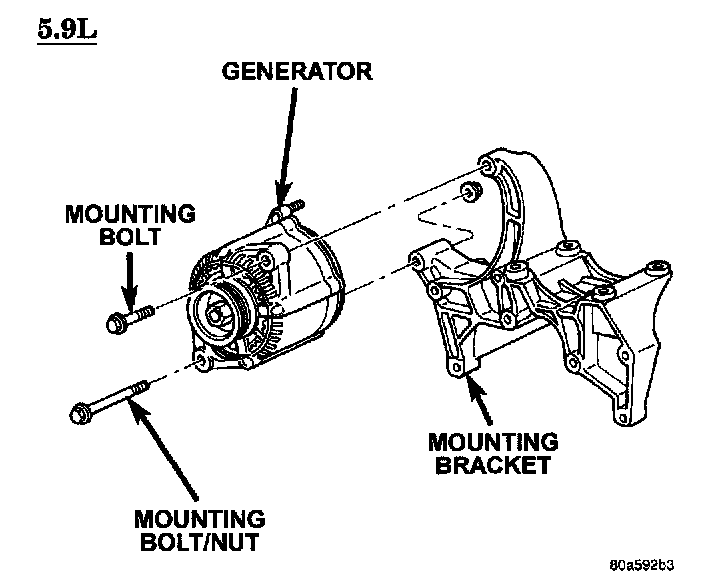 5.9L

GENERATOR

MOUNTING BOLT

MOUNTING BRACKET

MOUNTING BOLT/NUT

80a592b3