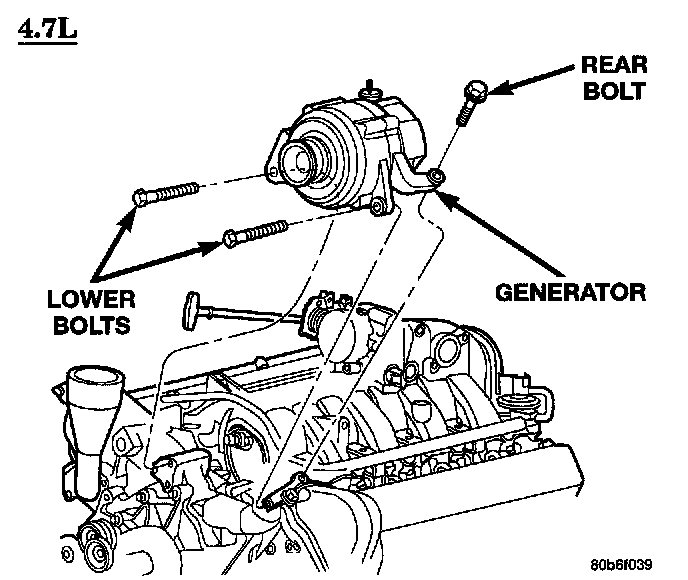 4.7L

REAR BOLT

LOWER BOLTS

GENERATOR

80b6f039