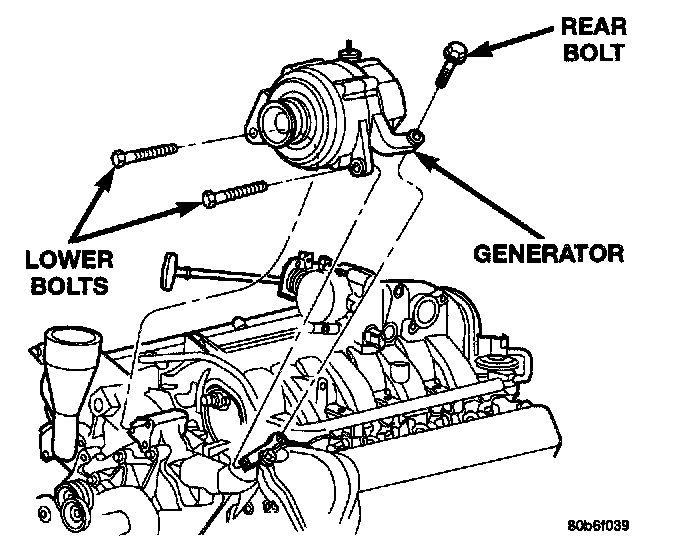 REAR BOLT

LOWER BOLTS

GENERATOR

80b6f039