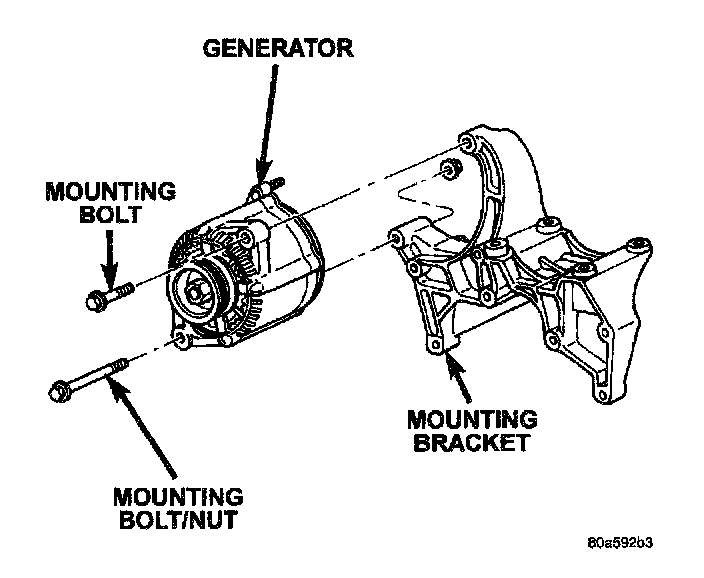 GENERATOR

MOUNTING BOLT

MOUNTING BRACKET

MOUNTING BOLT/NUT

80a592b3