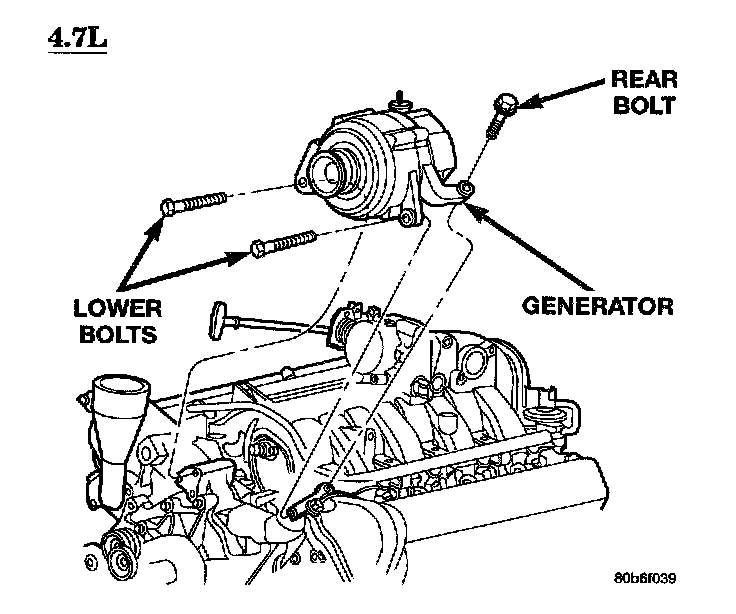 4.7L

REAR BOLT

LOWER BOLTS

GENERATOR

80b6f039