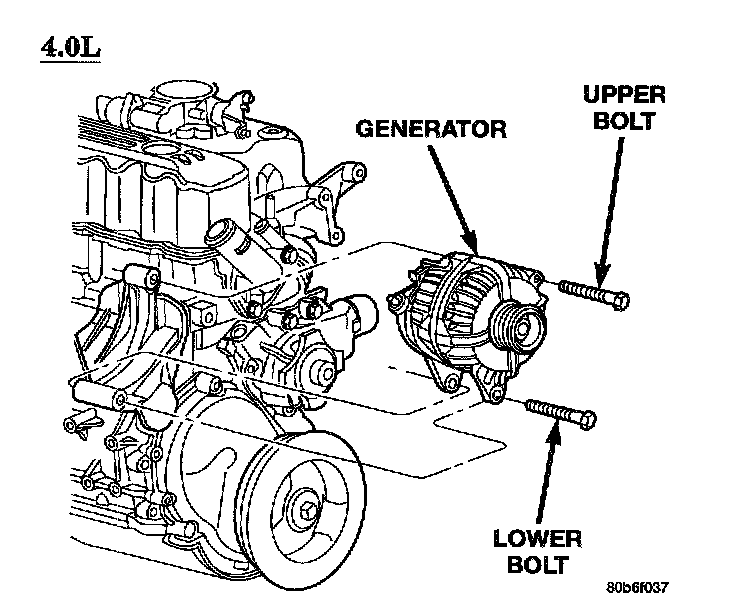 4.0L

GENERATOR

UPPER BOLT

LOWER BOLT

80b6f037