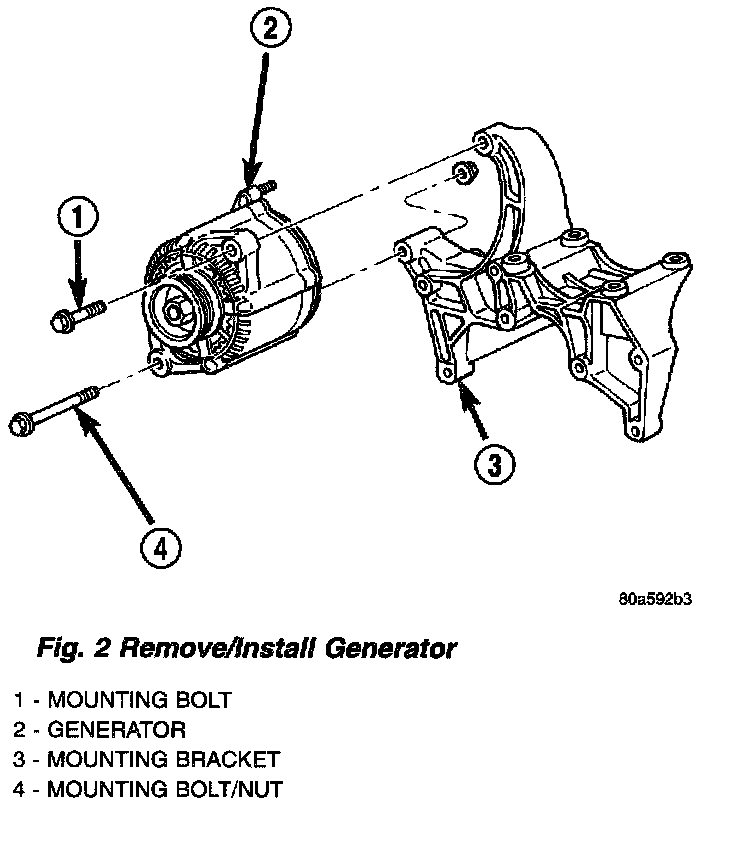 2

1

3

4

80a592b3

Fig. 2 Remove/Install Generator

1 - MOUNTING BOLT
2 - GENERATOR
3 - MOUNTING BRACKET
4 - MOUNTING BOLT/NUT