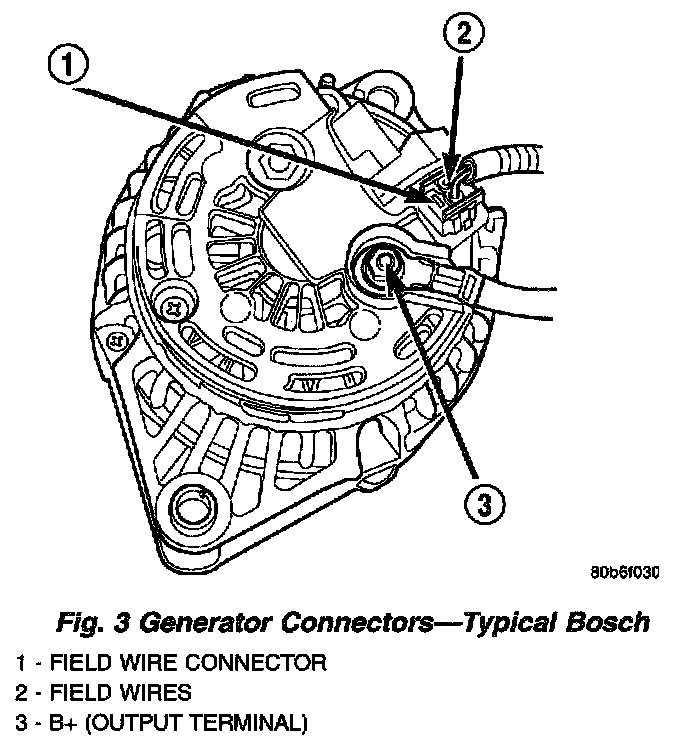 1

2

3

80b6f030

Fig. 3 Generator Connectors—Typical Bosch

1 - FIELD WIRE CONNECTOR
2 - FIELD WIRES
3 - B+ (OUTPUT TERMINAL)