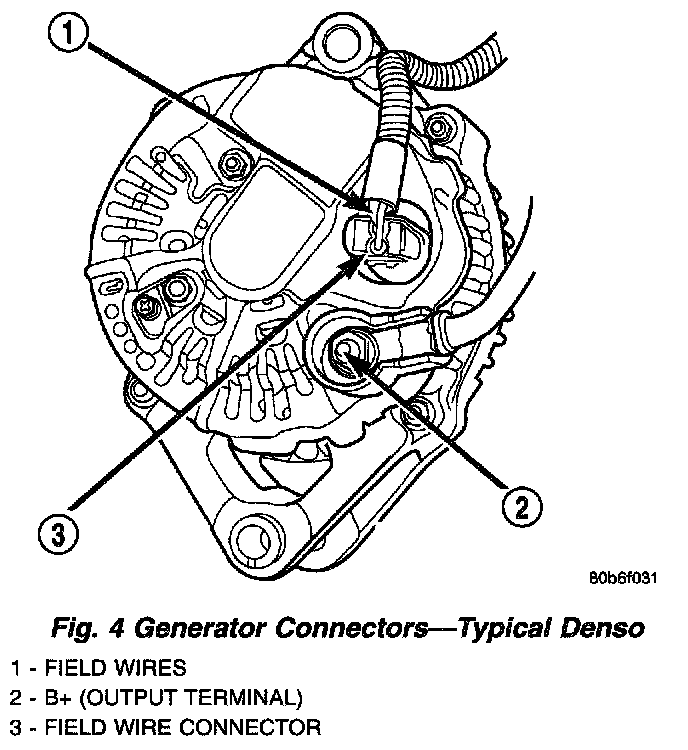 1

2

3

80b6f031

Fig. 4 Generator Connectors—Typical Denso

1 - FIELD WIRES
2 - B+ (OUTPUT TERMINAL)
3 - FIELD WIRE CONNECTOR