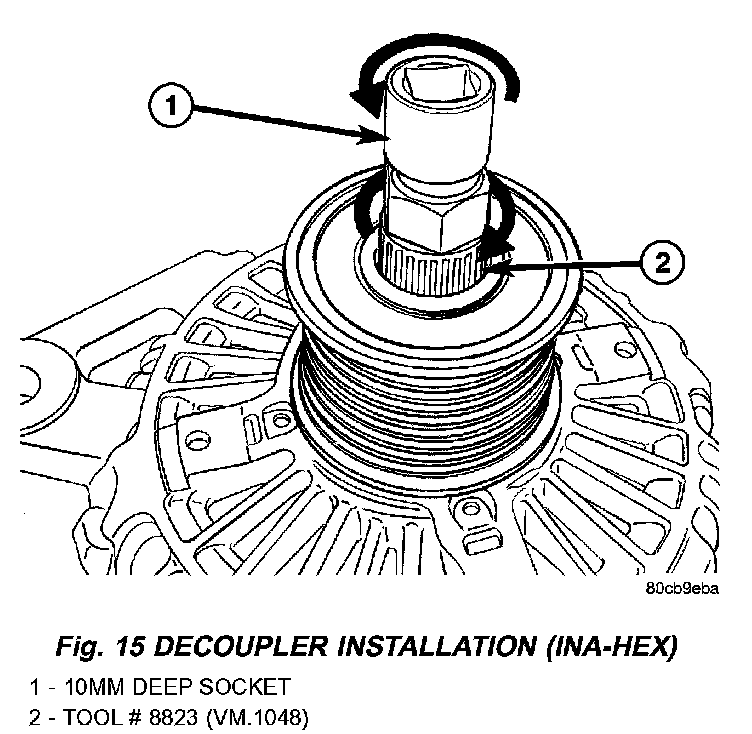 1

2

80cb9eba

Fig. 15 DECOUPLER INSTALLATION (INA-HEX)

1 - 10MM DEEP SOCKET
2 - TOOL # 8823 (VM.1048)