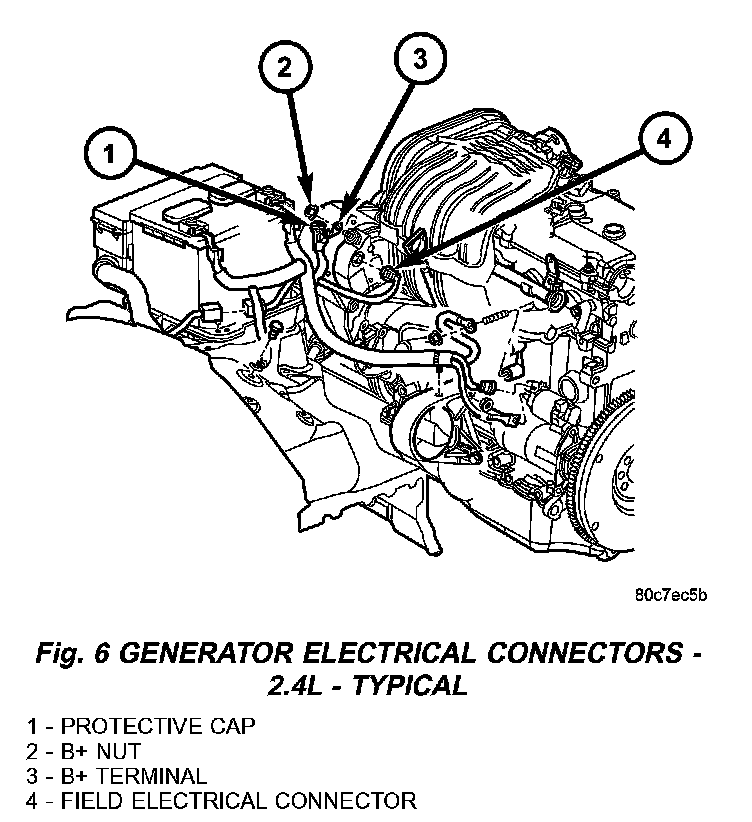 2

3

1

4

80c7ec5b

Fig. 6 GENERATOR ELECTRICAL CONNECTORS - 2.4L - TYPICAL

1 - PROTECTIVE CAP
2 - B+ NUT
3 - B+ TERMINAL
4 - FIELD ELECTRICAL CONNECTOR