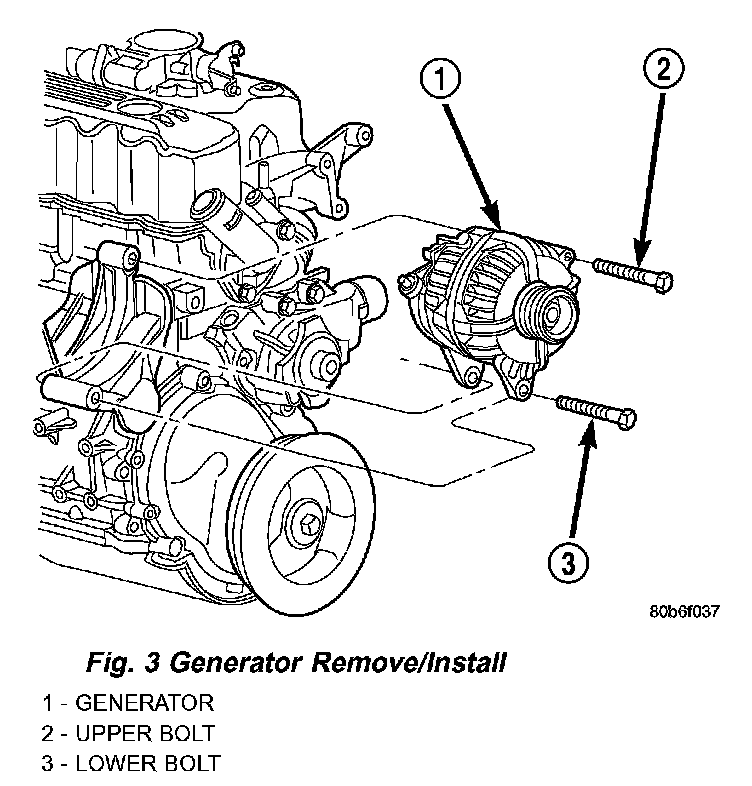 1

2

3

80b6f037

Fig. 3 Generator Remove/Install

1 - GENERATOR
2 - UPPER BOLT
3 - LOWER BOLT